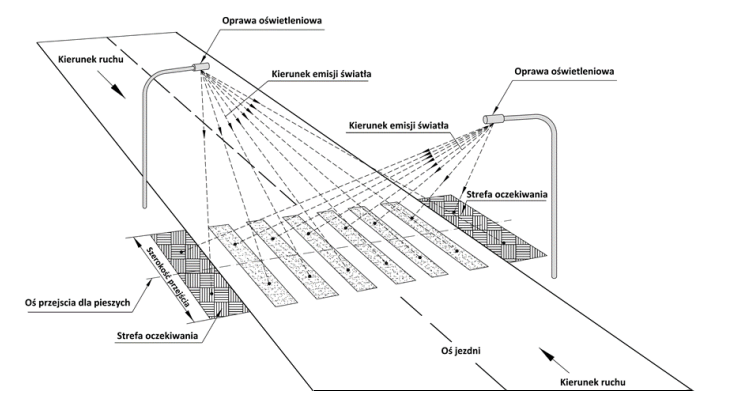 Oprawa oświetleniowa

Kierunek ruchu

Kierunek emisji światła

Oprawa oświetleniowa

Kierunek emisji światła

Strefa oczekiwania

Szerokość przejścia

Oś przejscia dla pieszych

Strefa oczekiwania

Oś jezdni

Kierunek ruchu