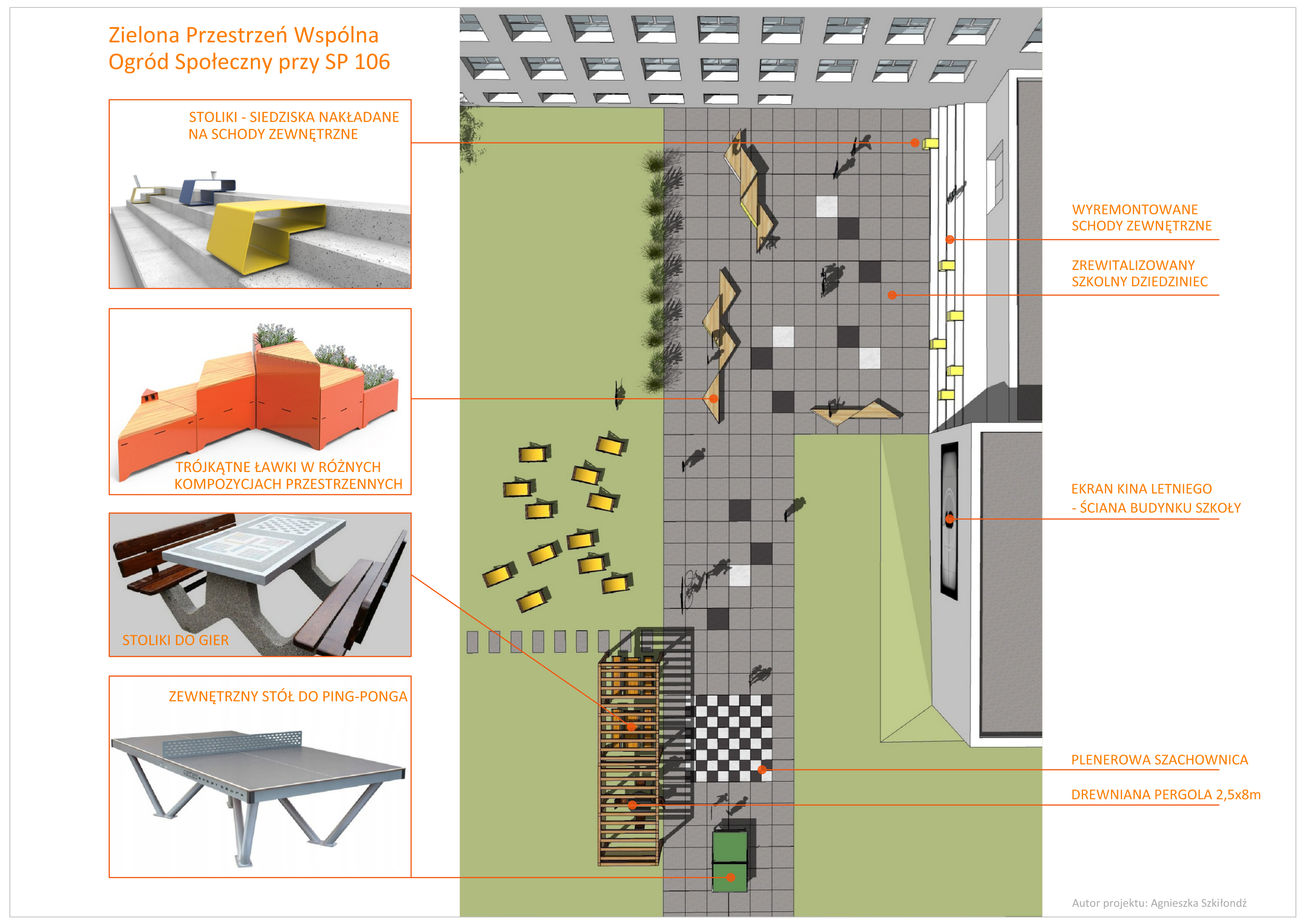 Zielona Przestrzeń Wspólna
Ogród Społeczny przy SP 106

STOLIKI - SIEDZISKA NAKŁADANE NA SCHODY ZEWNĘTRZNE

TRÓJKĄTNE ŁAWKI W RÓŻNYCH KOMPOZYCJACH PRZESTRZENNYCH

STOLIKI DO GIER

ZEWNĘTRZNY STÓŁ DO PING-PONGA

WYREMONTOWANE SCHODY ZEWNĘTRZNE

ZREWITALIZOWANY SZKOLNY DZIEDZINIEC

EKRAN KINA LETNIEGO - ŚCIANA BUDYNKU SZKOŁY

PLENEROWA SZACHOWNICA

DREWNIANA PERGOLA 2,5x8m

Autor projektu: Agnieszka Szkiłondź