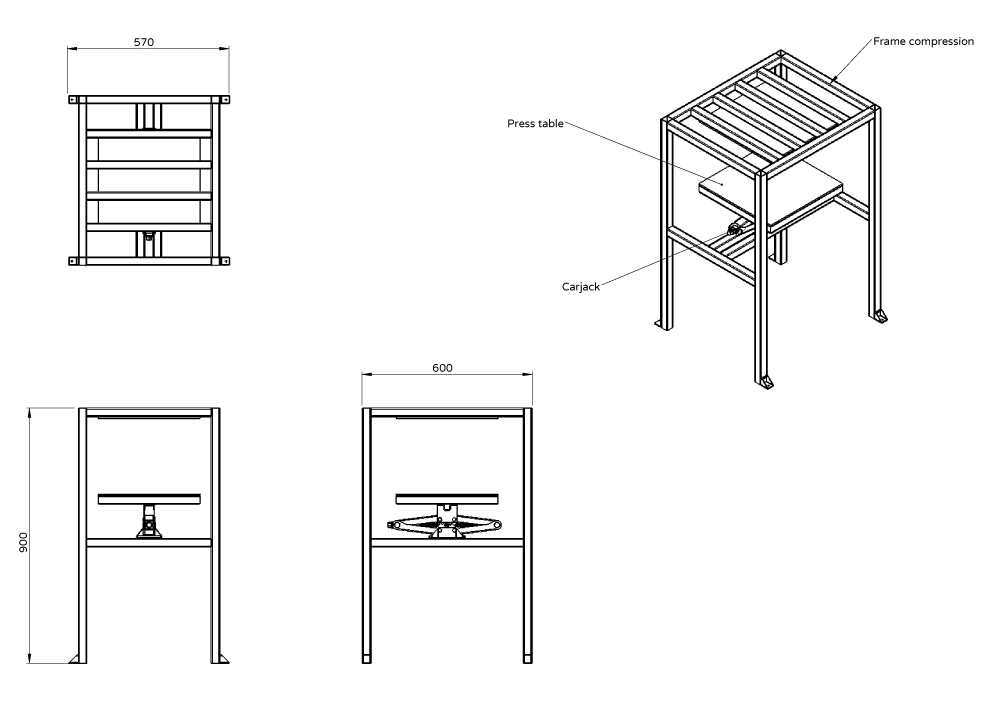 570

Frame compression

Press table

Carjack

600

900